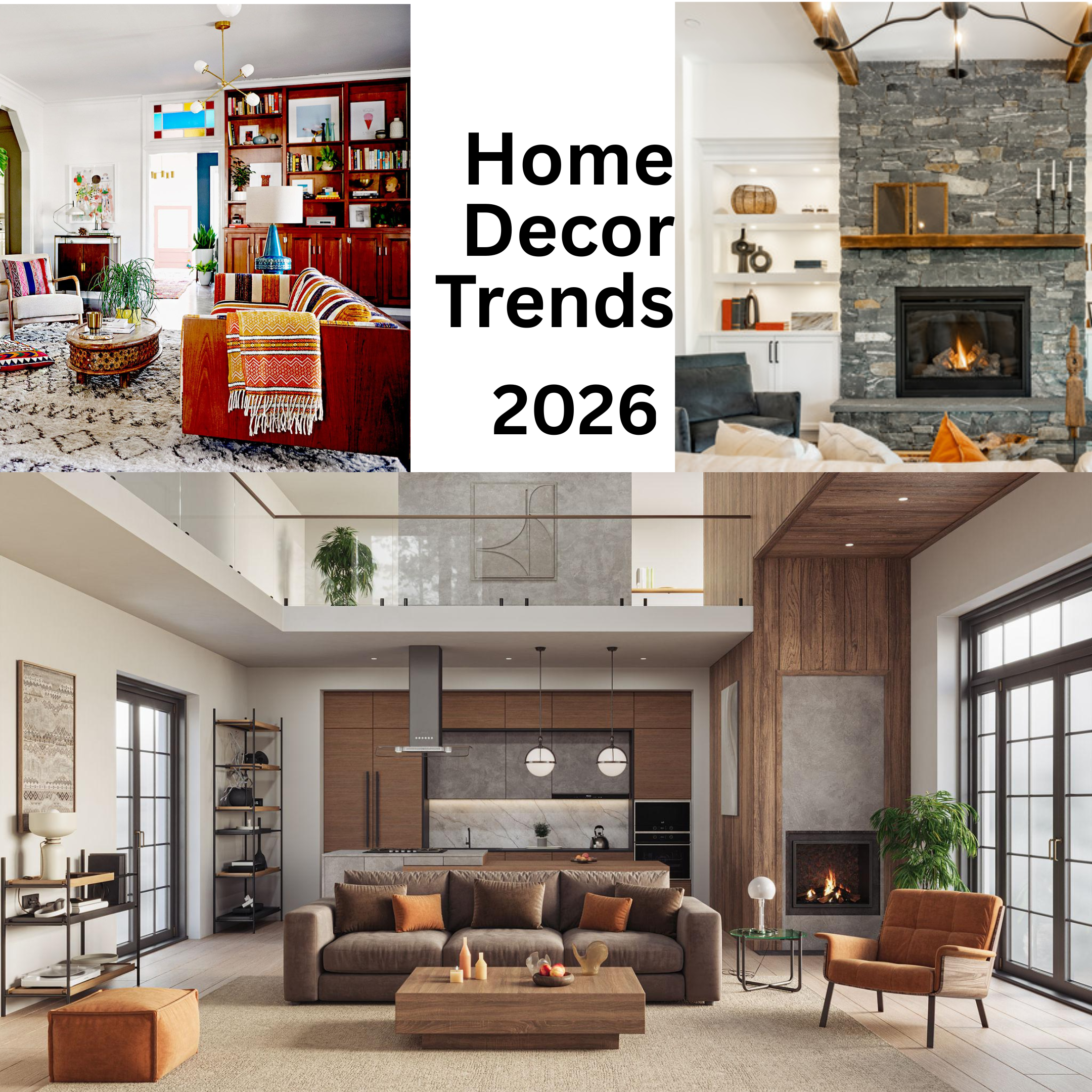 Home Decor Trends

2026